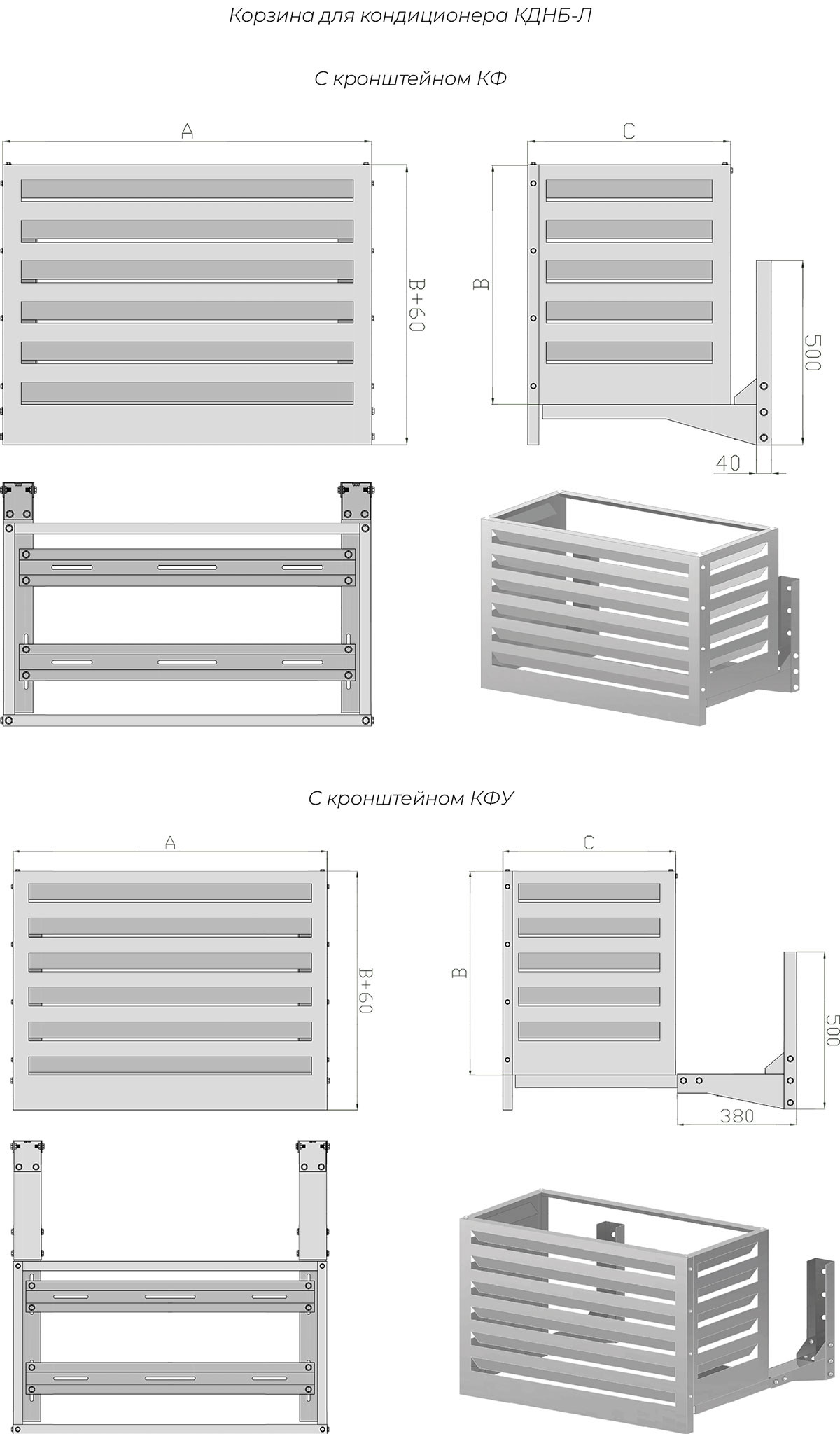 Корзина для кондиционера КДНБ-Л

С кронштейном КФ

A

B+60

C

B

500

40

С кронштейном КФУ

A

B+60

C

B

500

380